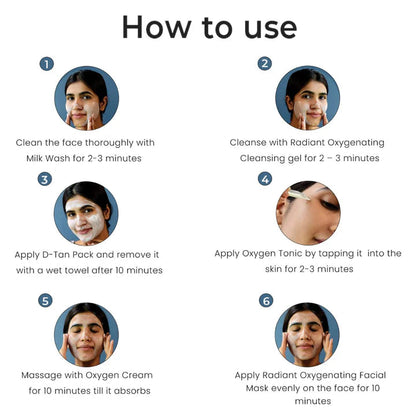 How to use

1

Clean the face thoroughly with Milk Wash for 2-3 minutes

2

Cleanse with Radiant Oxygenating Cleansing gel for 2 – 3 minutes

3

Apply D-Tan Pack and remove it with a wet towel after 10 minutes

4

Apply Oxygen Tonic by tapping it into the skin for 2-3 minutes

5

Massage with Oxygen Cream for 10 minutes till it absorbs

6

Apply Radiant Oxygenating Facial Mask evenly on the face for 10 minutes